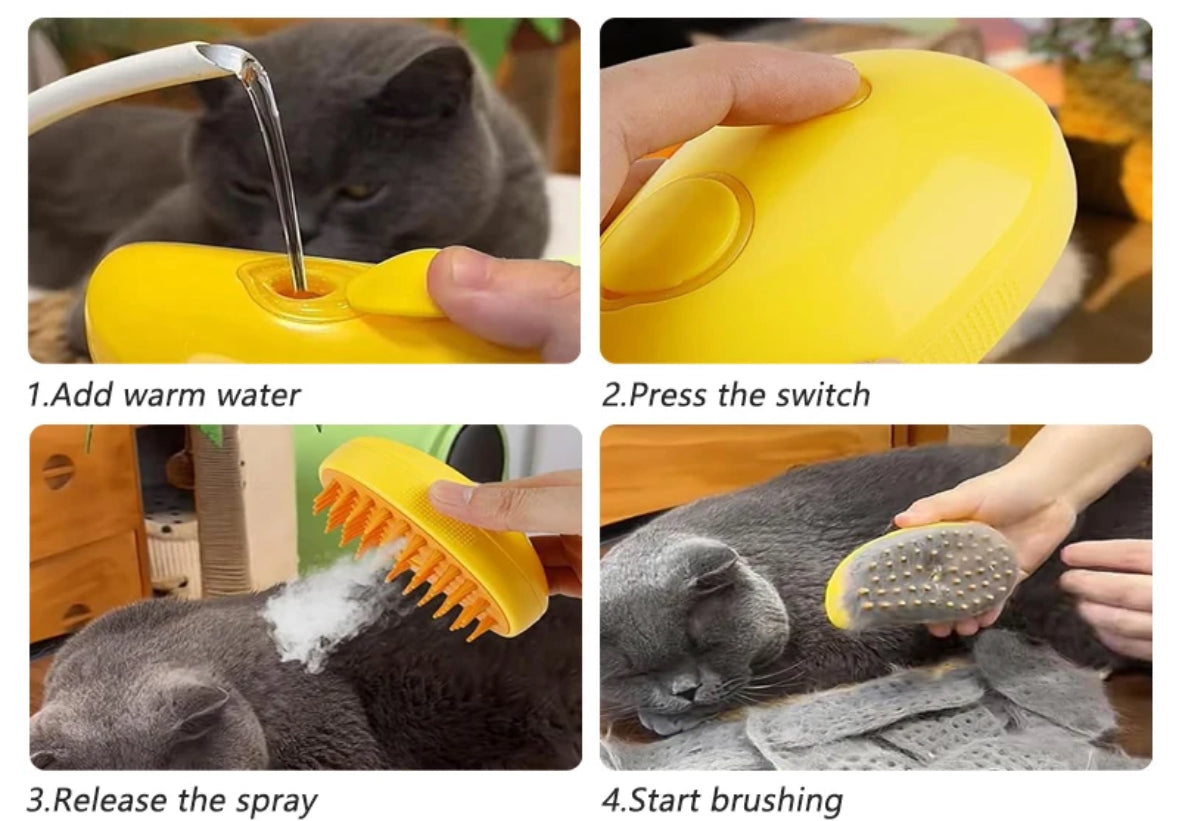 1.Add warm water

2.Press the switch

3.Release the spray

4.Start brushing